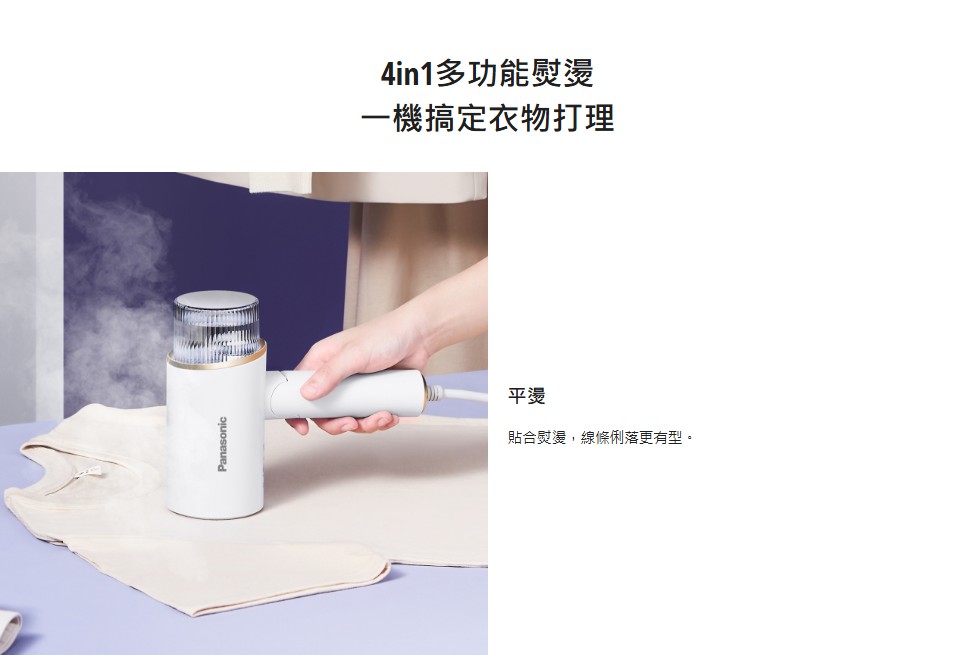 4in1多功能熨燙
一機搞定衣物打理

Panasonic

平燙

貼合熨燙，線條俐落更有型。