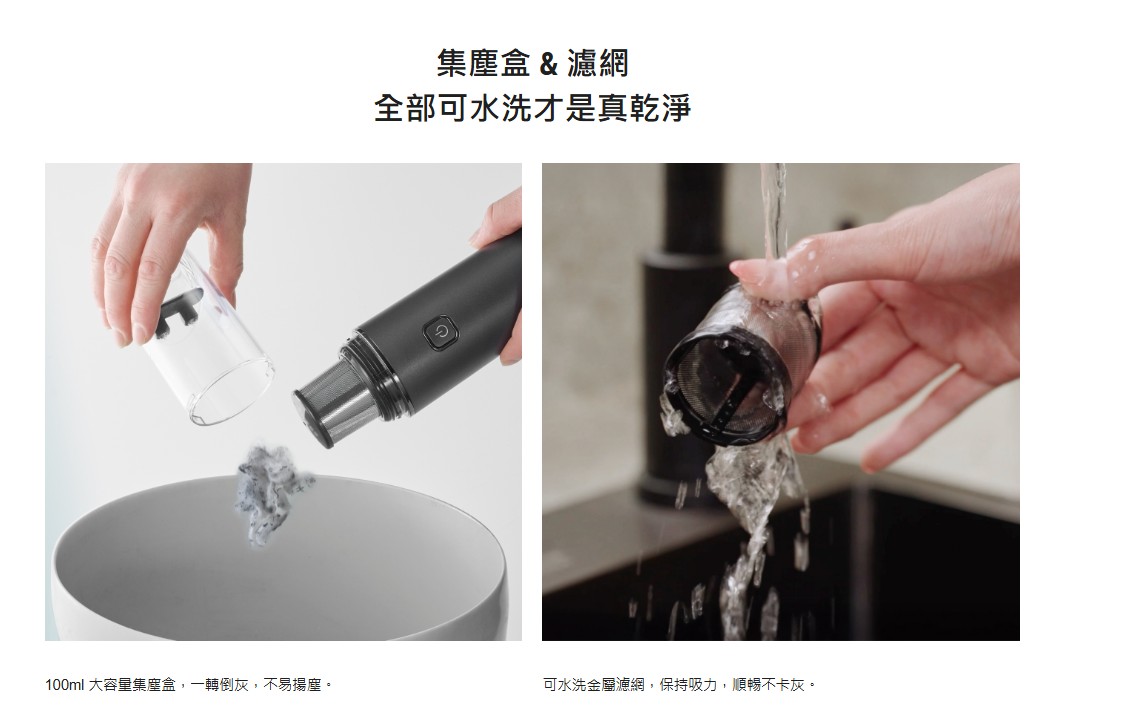 集塵盒 & 濾網
全部可水洗才是真乾淨

100ml 大容量集塵盒，一轉倒灰，不易揚塵。

可水洗金屬濾網，保持吸力，順暢不卡灰。