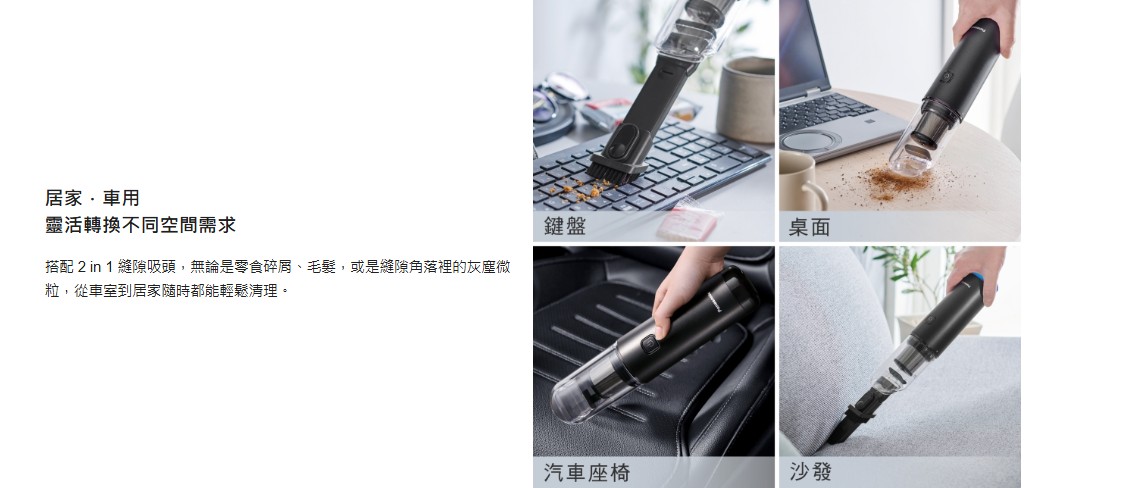 居家 · 車用
靈活轉換不同空間需求

搭配 2 in 1 縫隙吸頭，無論是零食碎屑、毛髮，或是縫隙角落裡的灰塵微粒，從車室到居家隨時都能輕鬆清理。

鍵盤

桌面

汽車座椅

沙發