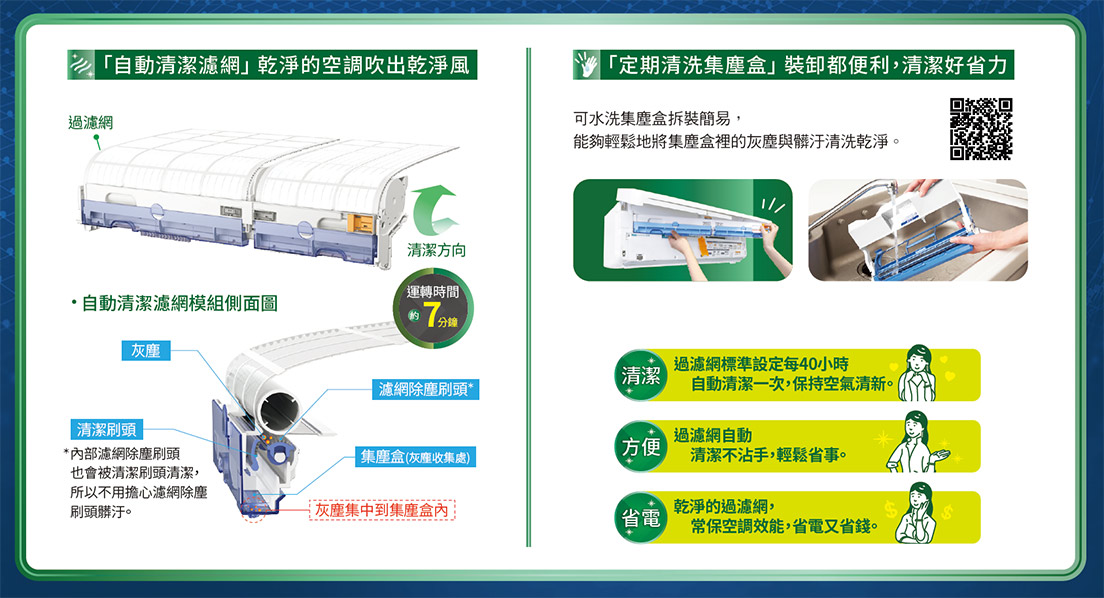 「自動清潔濾網」乾淨的空調吹出乾淨風

過濾網

清潔方向

・自動清潔濾網模組側面圖

運轉時間 約7分鐘

灰塵

濾網除塵刷頭*

清潔刷頭

*內部濾網除塵刷頭也會被清潔刷頭清潔，所以不用擔心濾網除塵刷頭髒汙。

集塵盒(灰塵收集處)

灰塵集中到集塵盒內

「定期清洗集塵盒」裝卸都便利，清潔好省力

可水洗集塵盒拆裝簡易，能夠輕鬆地將集塵盒裡的灰塵與髒汙清洗乾淨。

清潔 過濾網標準設定每40小時自動清潔一次，保持空氣清新。

方便 過濾網自動清潔不沾手，輕鬆省事。

省電 乾淨的過濾網，常保空調效能，省電又省錢。