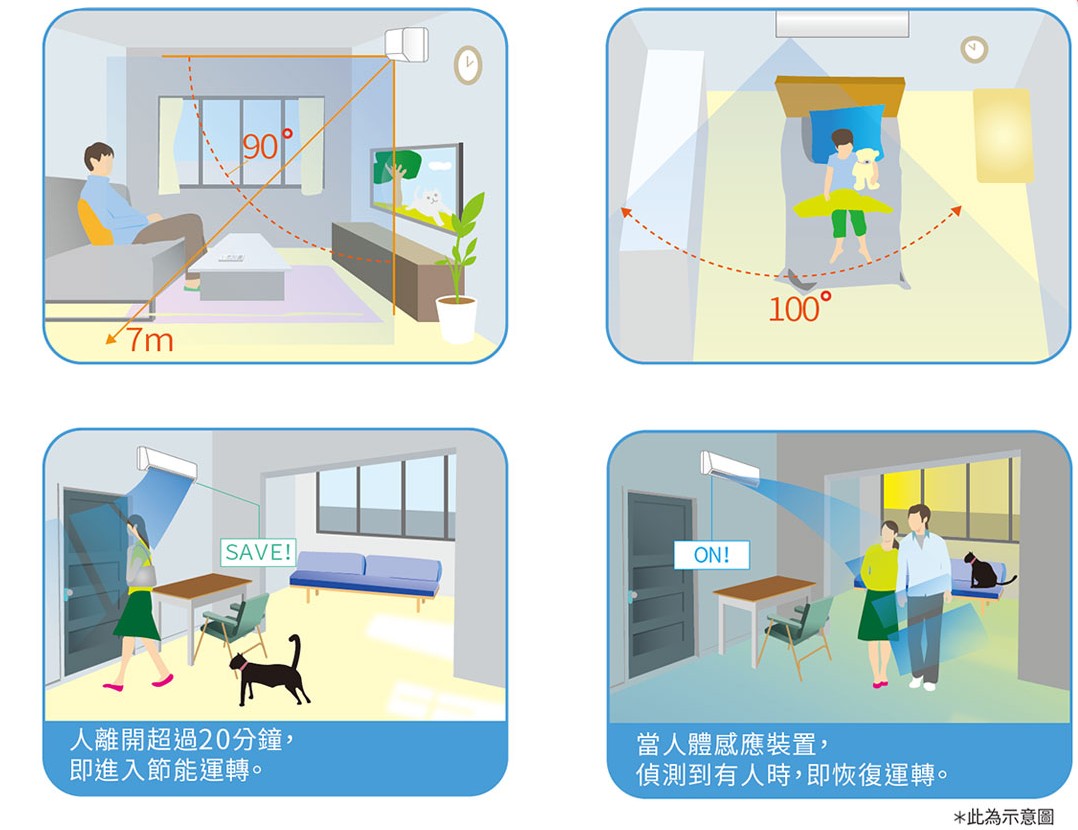 90°

7m

100°

SAVE!

人離開超過20分鐘，
即進入節能運轉。

ON!

當人體感應裝置，
偵測到有人時，即恢復運轉。

*此為示意圖